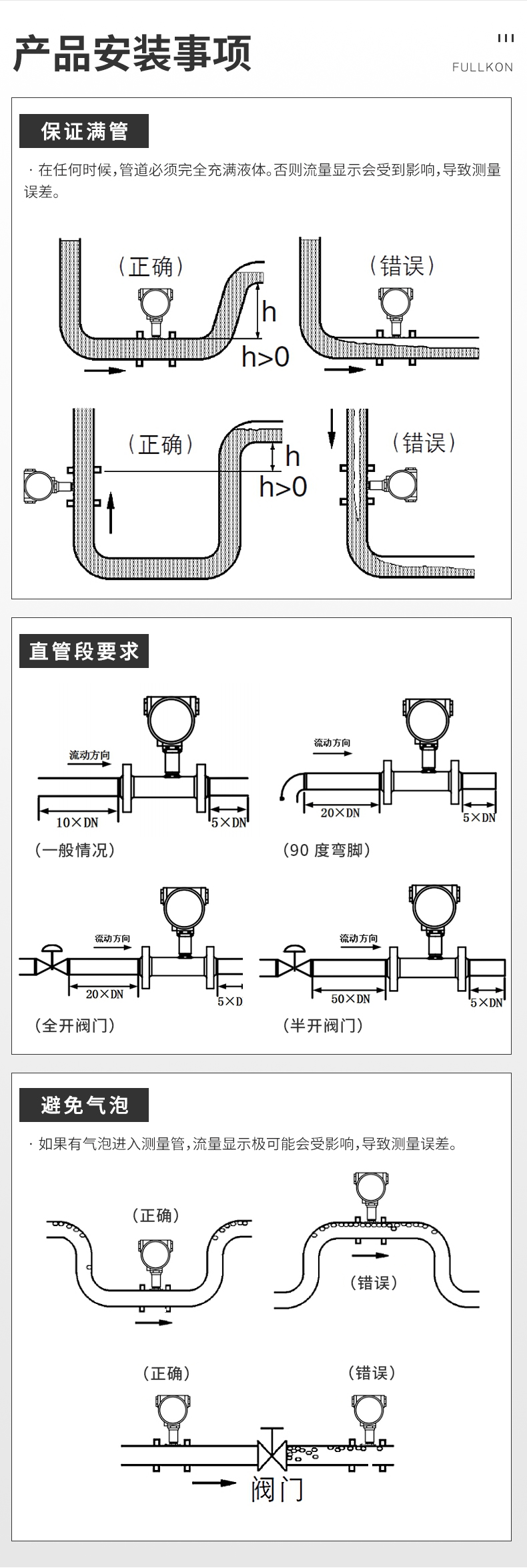 产品安装事项

FULLKON

保证满管

· 在任何时候，管道必须完全充满液体。否则流量显示会受到影响，导致测量误差。

（正确）

h

h>0

（错误）

（正确）

h

h>0

（错误）

直管段要求

流动方向

10×DN

5×DN

（一般情况）

流动方向

20×DN

5×DN

（90 度弯脚）

流动方向

20×DN

5×D

（全开阀门）

流动方向

50×DN

5×DN

（半开阀门）

避免气泡

· 如果有气泡进入测量管，流量显示极可能会受影响，导致测量误差。

（正确）

（错误）

（正确）

（错误）

阀门